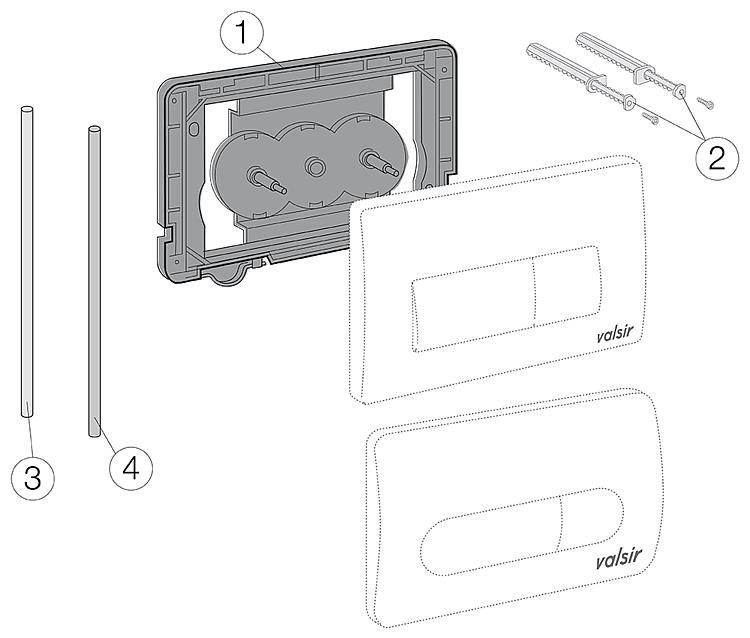 1

2

valsir

3

4

valsir