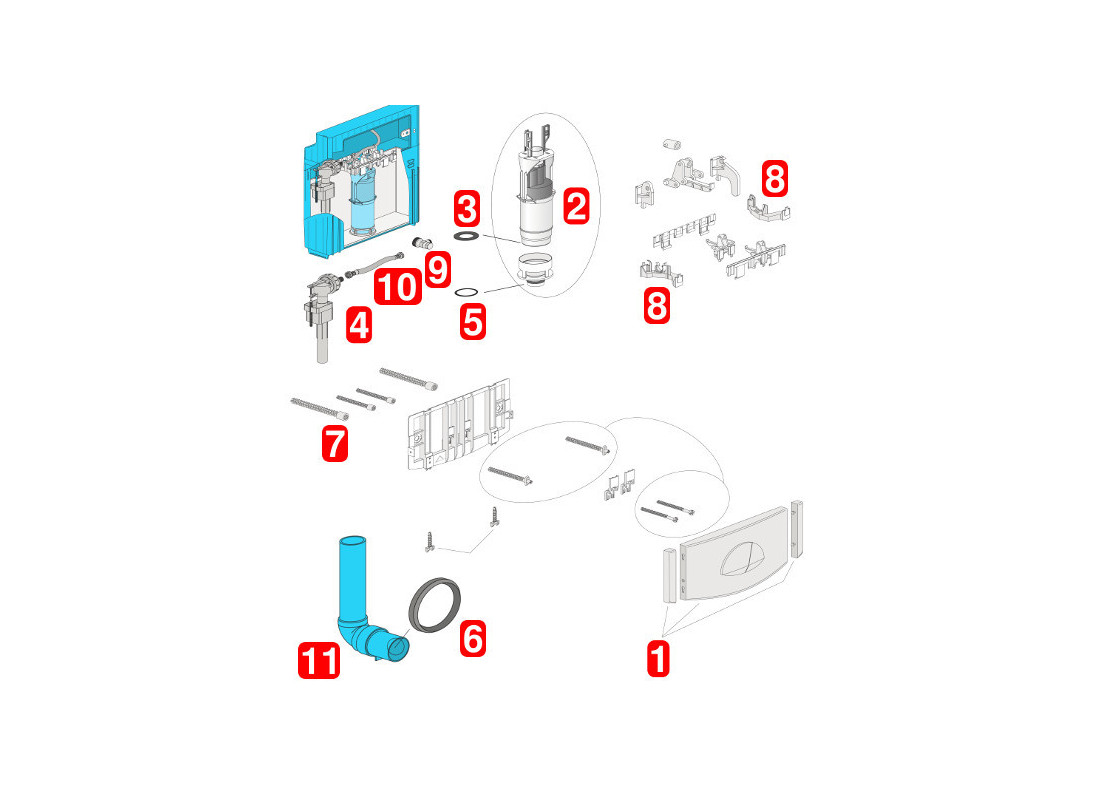 3
2
8
9
10
5
4
8
7
6
11
1