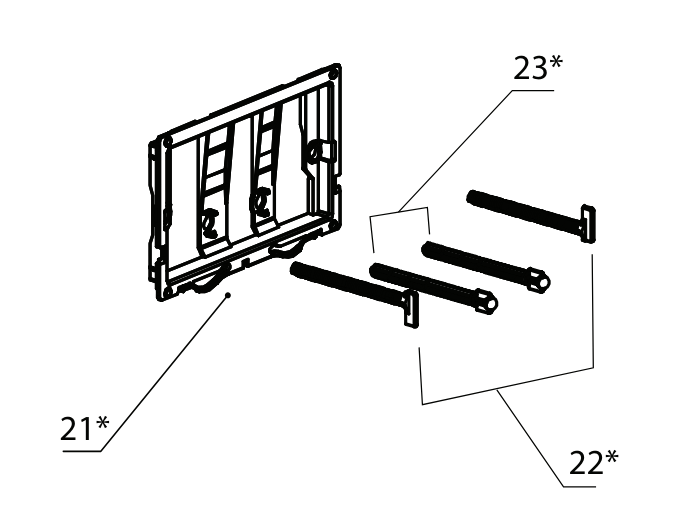 23*

21*

22*