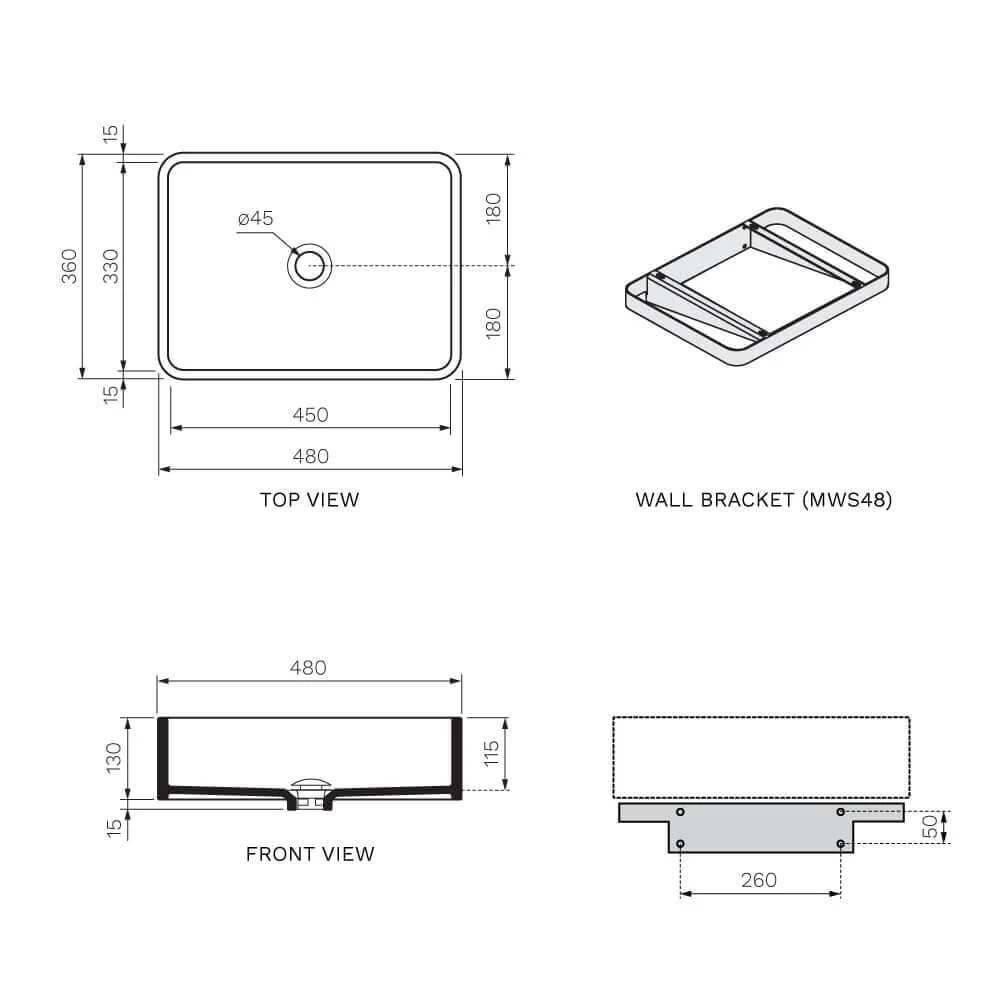 15

360

330

15

ø45

180

180

450

480

TOP VIEW

WALL BRACKET (MWS48)

480

130

15

115

FRONT VIEW

50

260